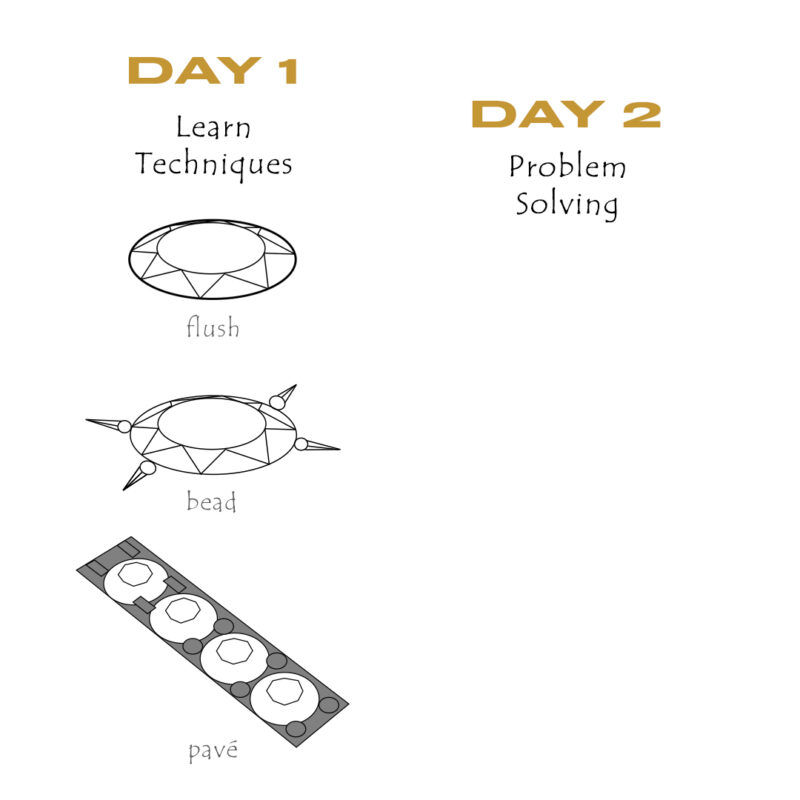 DAY 1

Learn Techniques

flush

bead

pavé

DAY 2

Problem Solving